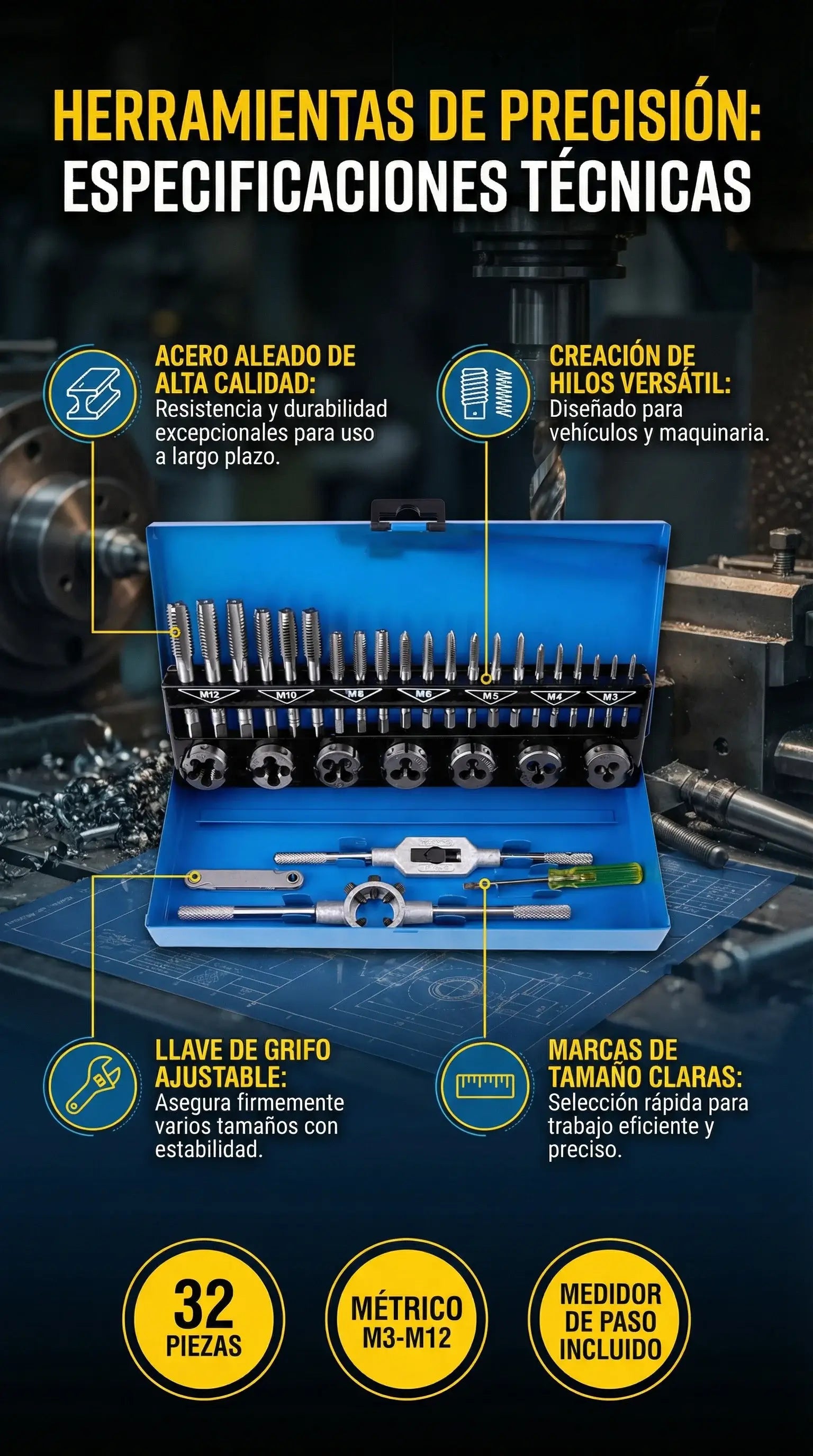 HERRAMIENTAS DE PRECISIÓN: ESPECIFICACIONES TÉCNICAS

ACERO ALEADO DE ALTA CALIDAD:
Resistencia y durabilidad excepcionales para uso a largo plazo.

CREACIÓN DE HILOS VERSÁTIL:
Diseñado para vehículos y maquinaria.

M12 M10 M8 M6 M5 M4 M3

LLAVE DE GRIFO AJUSTABLE:
Asegura firmemente varios tamaños con estabilidad.

MARCAS DE TAMAÑO CLARAS:
Selección rápida para trabajo eficiente y preciso.

32 PIEZAS

MÉTRICO M3-M12

MEDIDOR DE PASO INCLUIDO